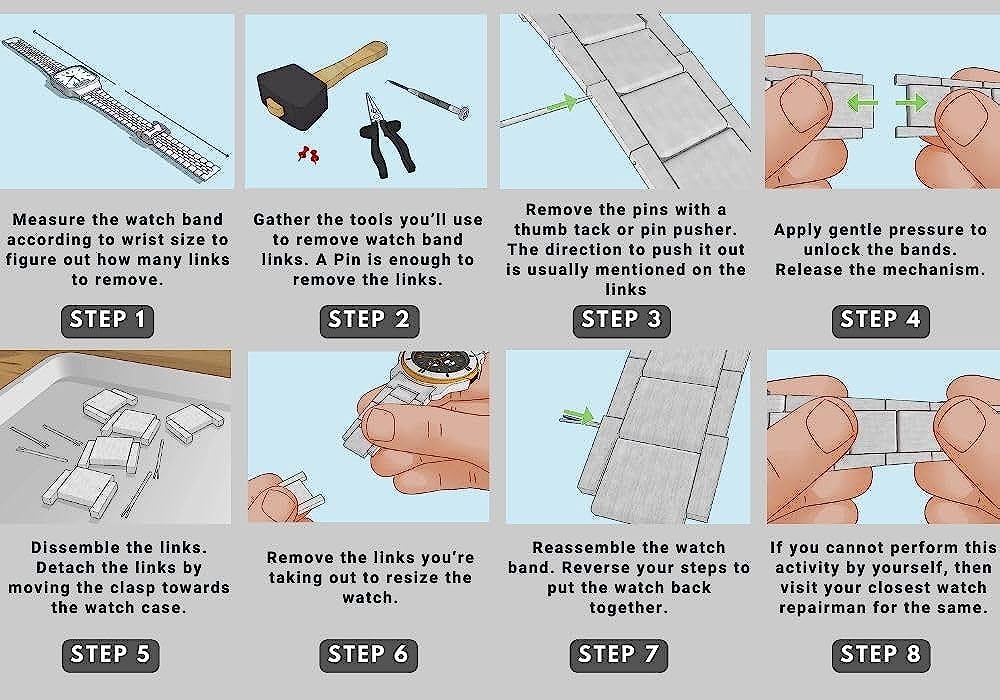 Measure the watch band according to wrist size to figure out how many links to remove.

STEP 1

Gather the tools you'll use to remove watch band links. A Pin is enough to remove the links.

STEP 2

Remove the pins with a thumb tack or pin pusher. The direction to push it out is usually mentioned on the links

STEP 3

Apply gentle pressure to unlock the bands. Release the mechanism.

STEP 4

Dissemble the links. Detach the links by moving the clasp towards the watch case.

STEP 5

Remove the links you're taking out to resize the watch.

STEP 6

Reassemble the watch band. Reverse your steps to put the watch back together.

STEP 7

If you cannot perform this activity by yourself, then visit your closest watch repairman for the same.

STEP 8